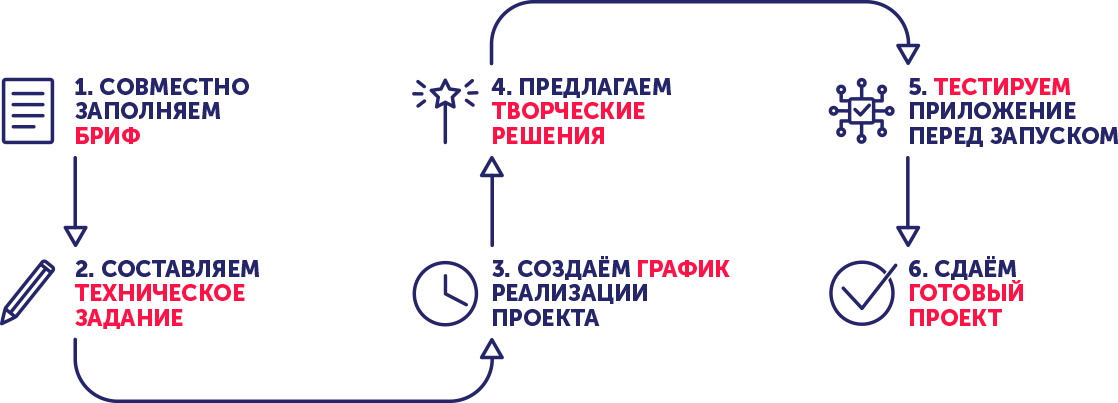 1. СОВМЕСТНО ЗАПОЛНЯЕМ БРИФ

2. СОСТАВЛЯЕМ ТЕХНИЧЕСКОЕ ЗАДАНИЕ

3. СОЗДАЁМ ГРАФИК РЕАЛИЗАЦИИ ПРОЕКТА

4. ПРЕДЛАГАЕМ ТВОРЧЕСКИЕ РЕШЕНИЯ

5. ТЕСТИРУЕМ ПРИЛОЖЕНИЕ ПЕРЕД ЗАПУСКОМ

6. СДАЁМ ГОТОВЫЙ ПРОЕКТ